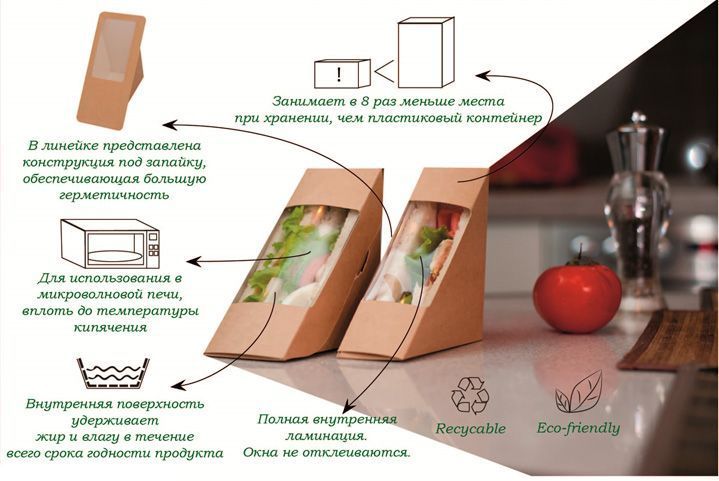 !

Занимает в 8 раз меньше места при хранении, чем пластиковый контейнер

В линейке представлена конструкция под запайку, обеспечивающая большую герметичность

Для использования в микроволновой печи, вплоть до температуры кипячения

Внутренняя поверхность удерживает жир и влагу в течение всего срока годности продукта

Полная внутренняя ламинация. Окна не отклеиваются.

Recycable

Eco-friendly